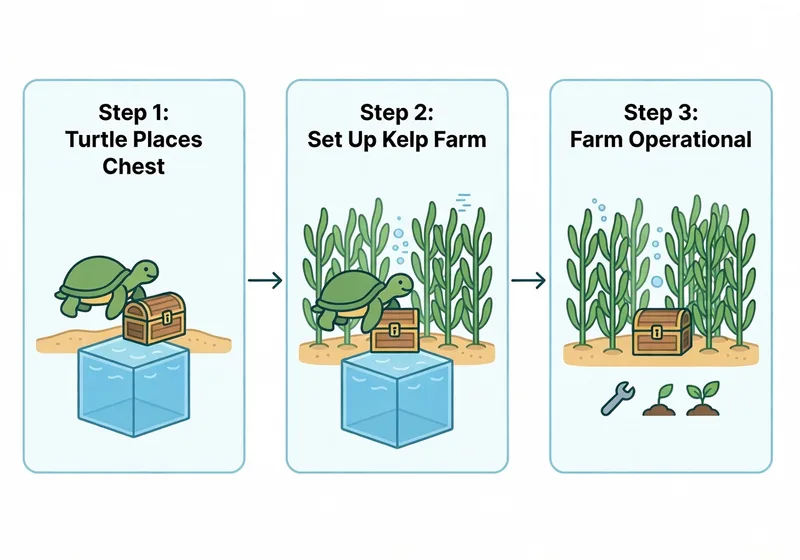 Step 1:
Turtle Places Chest

Step 2:
Set Up Kelp Farm

Step 3:
Farm Operational