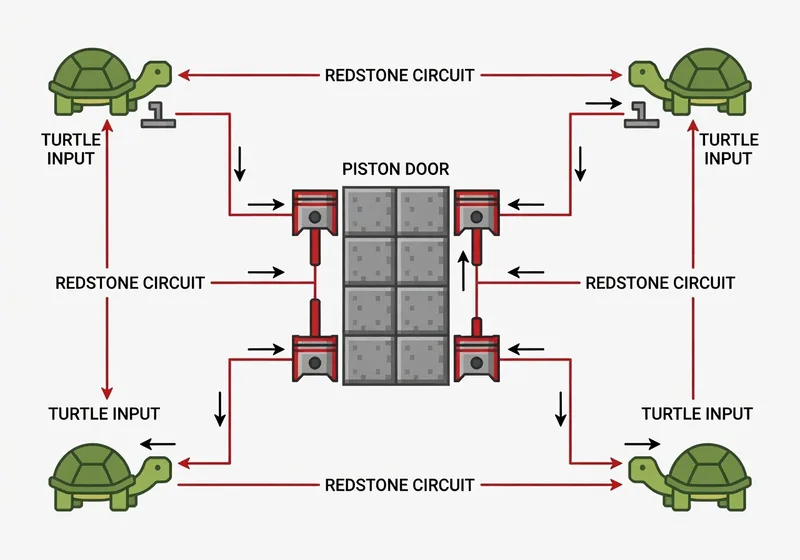 REDSTONE CIRCUIT

TURTLE INPUT

TURTLE INPUT

PISTON DOOR

REDSTONE CIRCUIT

REDSTONE CIRCUIT

TURTLE INPUT

TURTLE INPUT

REDSTONE CIRCUIT