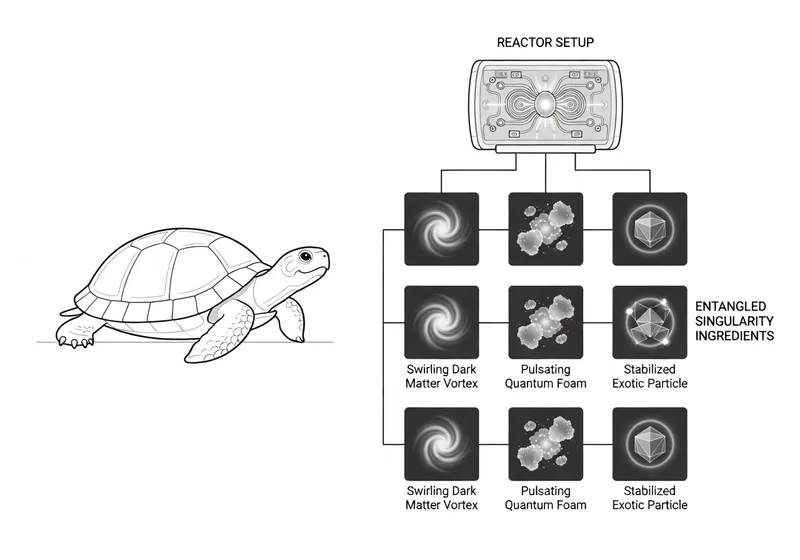 REACTOR SETUP

ENTANGLED SINGULARITY INGREDIENTS

Swirling Dark Matter Vortex

Pulsating Quantum Foam

Stabilized Exotic Particle

Swirling Dark Matter Vortex

Pulsating Quantum Foam

Stabilized Exotic Particle