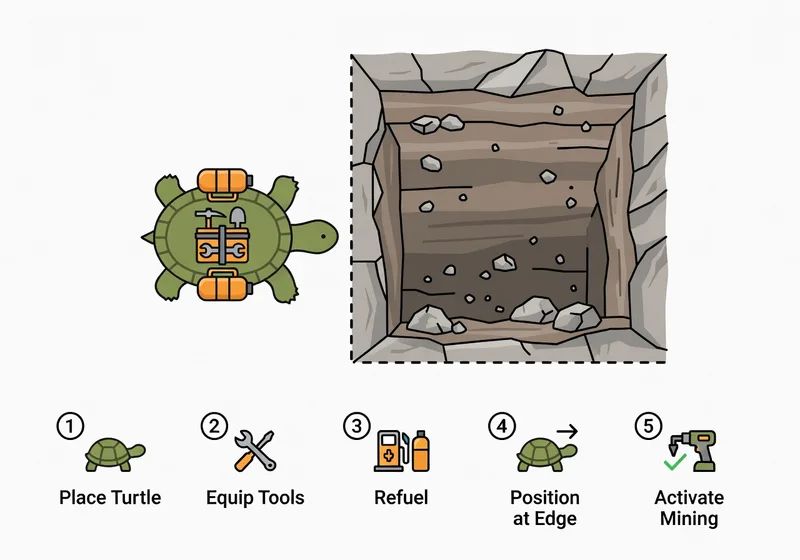 1 Place Turtle

2 Equip Tools

3 Refuel

4 Position at Edge

5 Activate Mining