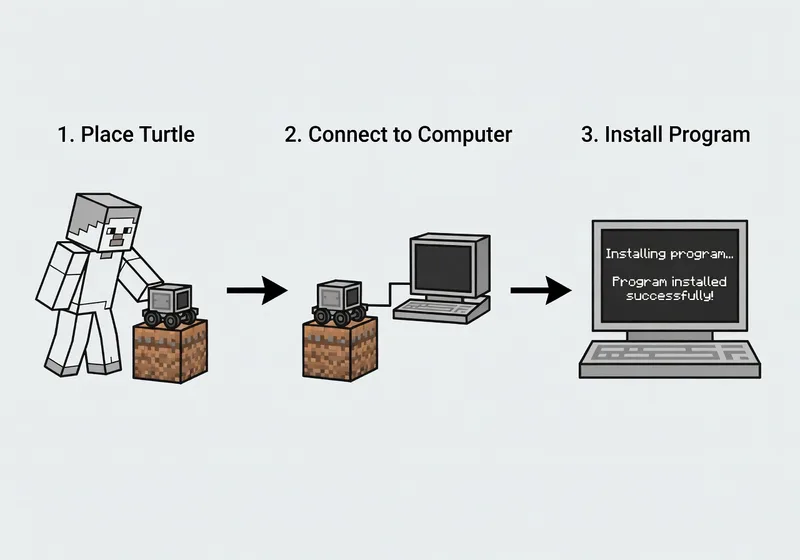 1. Place Turtle

2. Connect to Computer

3. Install Program

Installing program...

Program installed successfully!