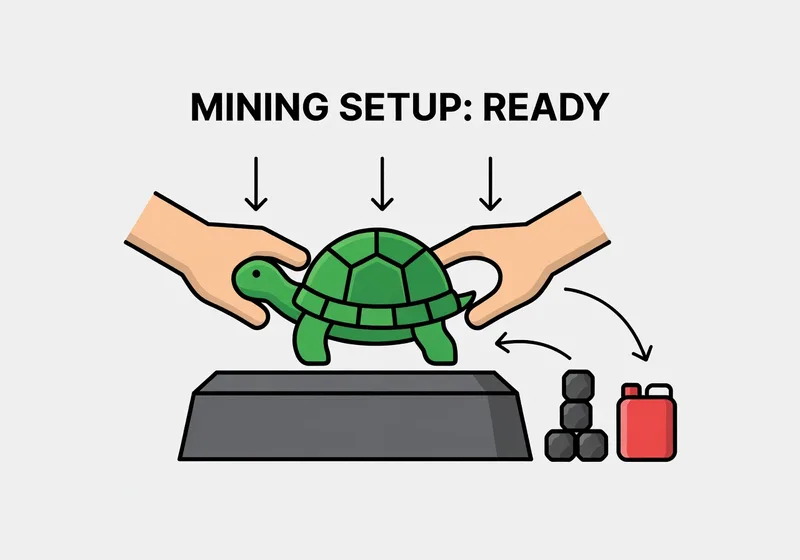 MINING SETUP: READY